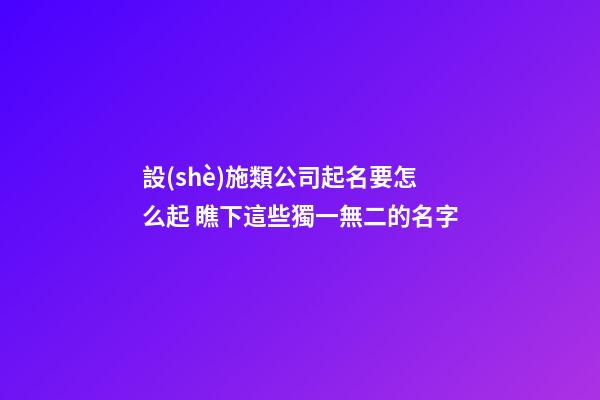 設(shè)施類公司起名要怎么起 瞧下這些獨一無二的名字